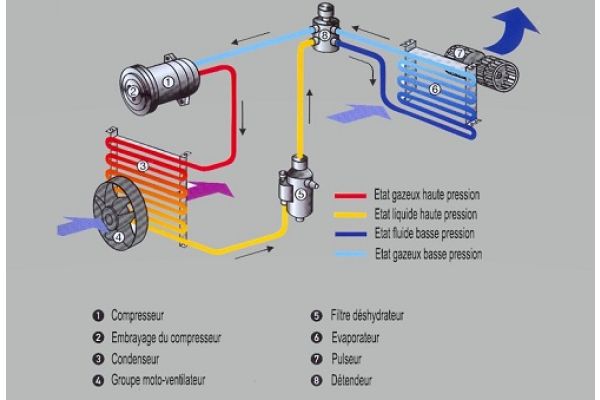 8
7
1
2
6
3
5
4

Etat gazeux haute pression
Etat liquide haute pression
Etat fluide basse pression
Etat gazeux basse pression

1 Compresseur
2 Embrayage du compresseur
3 Condenseur
4 Groupe moto-ventilateur
5 Filtre déshydrateur
6 Evaporateur
7 Pulseur
8 Détendeur